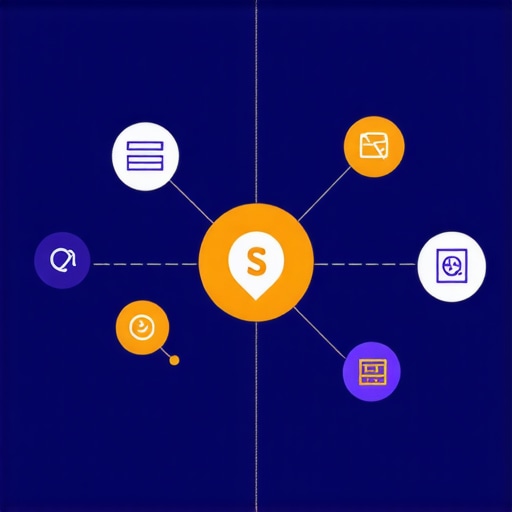 S